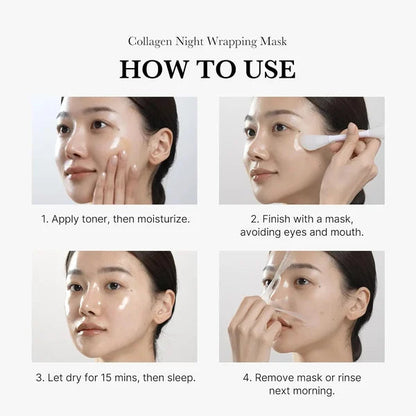 Collagen Night Wrapping Mask

HOW TO USE

1. Apply toner, then moisturize.

2. Finish with a mask, avoiding eyes and mouth.

3. Let dry for 15 mins, then sleep.

4. Remove mask or rinse next morning.